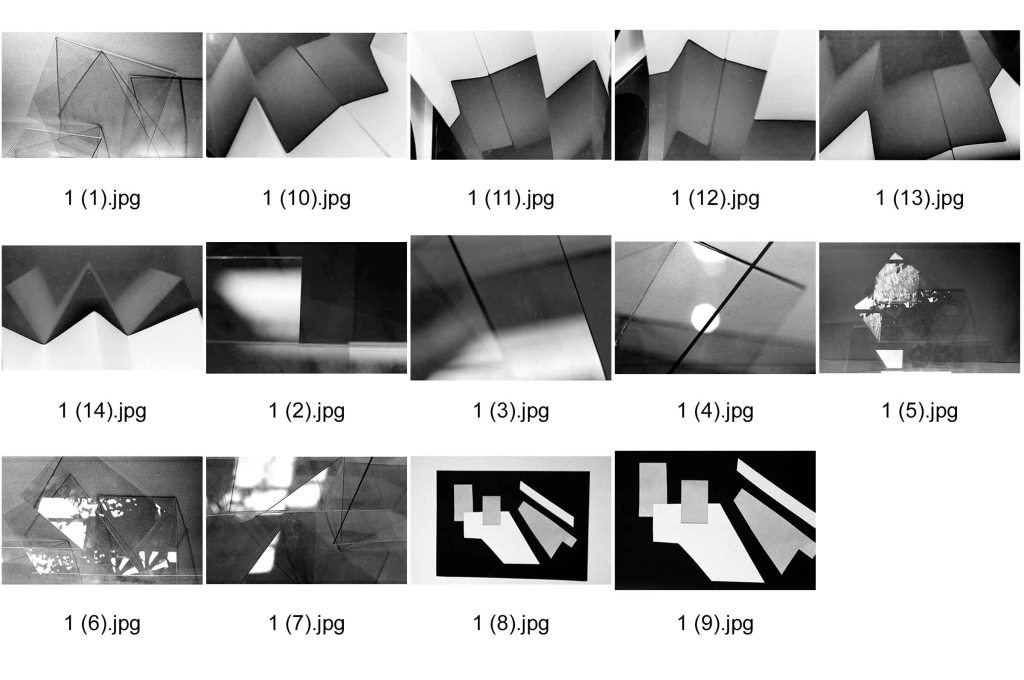 1 (1).jpg

1 (10).jpg

1 (11).jpg

1 (12).jpg

1 (13).jpg

1 (14).jpg

1 (2).jpg

1 (3).jpg

1 (4).jpg

1 (5).jpg

1 (6).jpg

1 (7).jpg

1 (8).jpg

1 (9).jpg